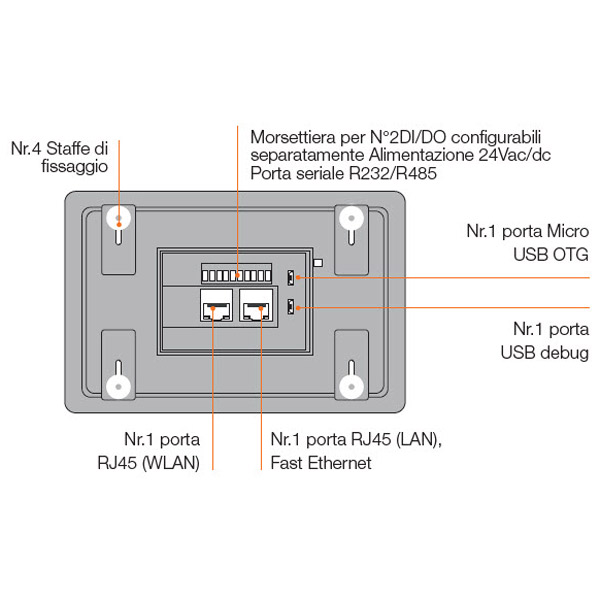 Nr.4 Staffe di fissaggio

Morsettiera per N°2DI/DO configurabili separatamente Alimentazione 24Vac/dc Porta seriale R232/R485

Nr.1 porta Micro USB OTG

Nr.1 porta USB debug

Nr.1 porta RJ45 (WLAN)

Nr.1 porta RJ45 (LAN), Fast Ethernet